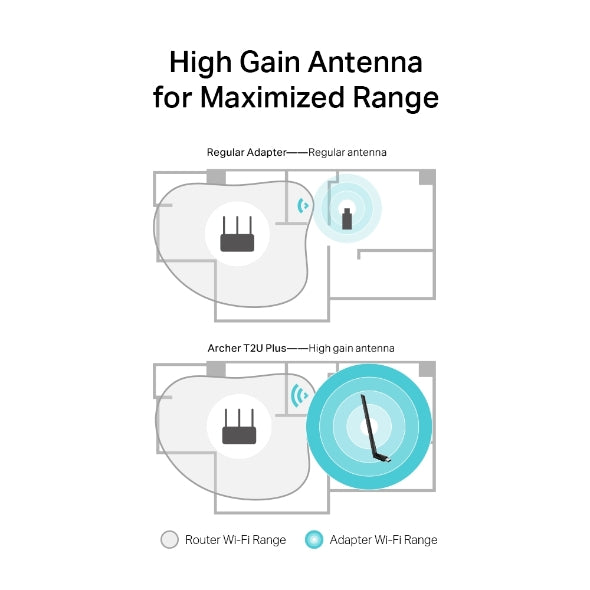 High Gain Antenna for Maximized Range

Regular Adapter——Regular antenna

Archer T2U Plus——High gain antenna

Router Wi-Fi Range Adapter Wi-Fi Range