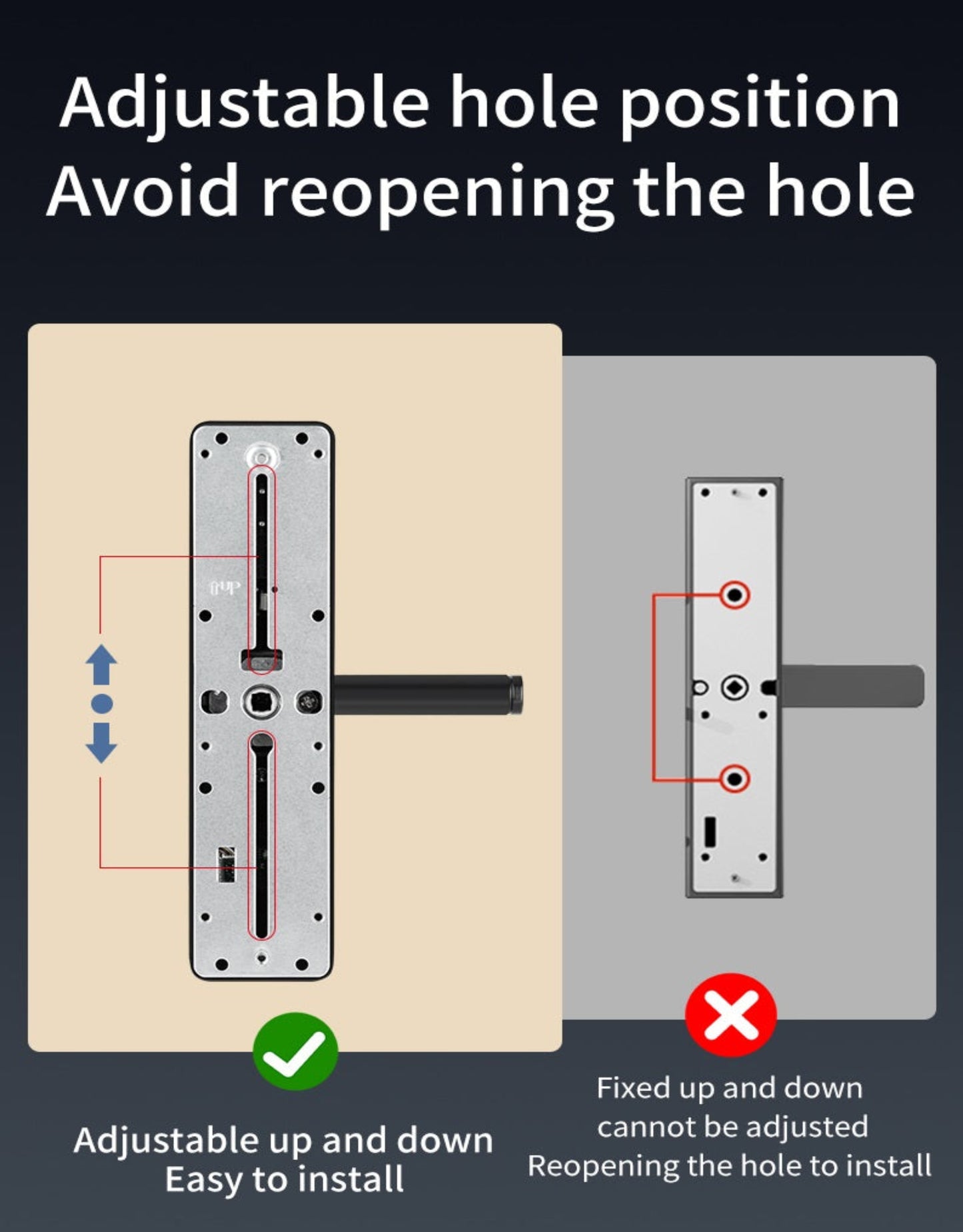 Adjustable hole position
Avoid reopening the hole

UP

Adjustable up and down
Easy to install

Fixed up and down
cannot be adjusted
Reopening the hole to install