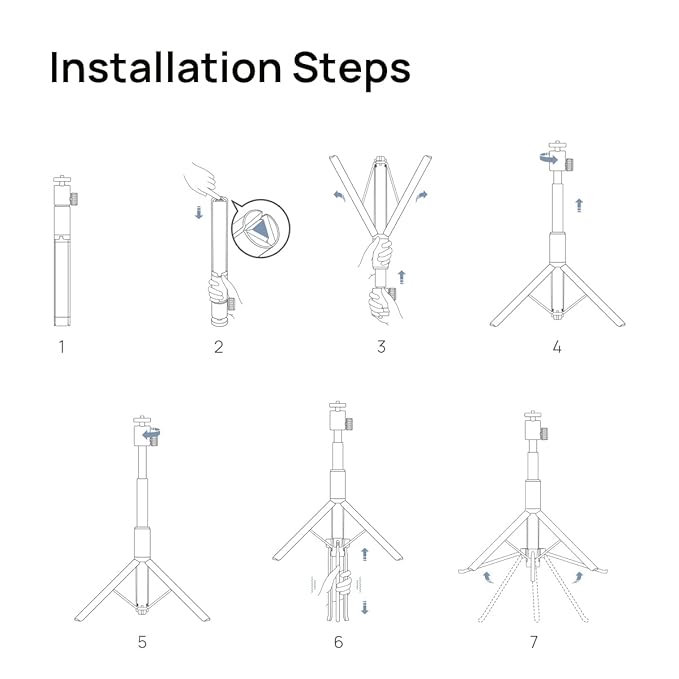 Installation Steps

1

2

3

4

5

6

7